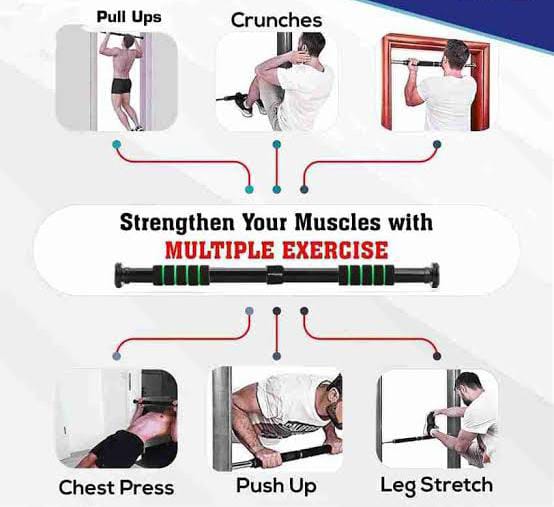 Pull Ups

Crunches

Strengthen Your Muscles with
MULTIPLE EXERCISE

Chest Press

Push Up

Leg Stretch