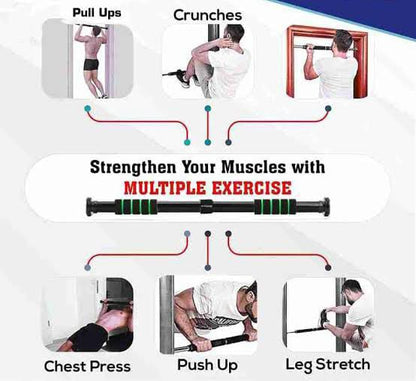 Pull Ups

Crunches

Strengthen Your Muscles with
MULTIPLE EXERCISE

Chest Press

Push Up

Leg Stretch