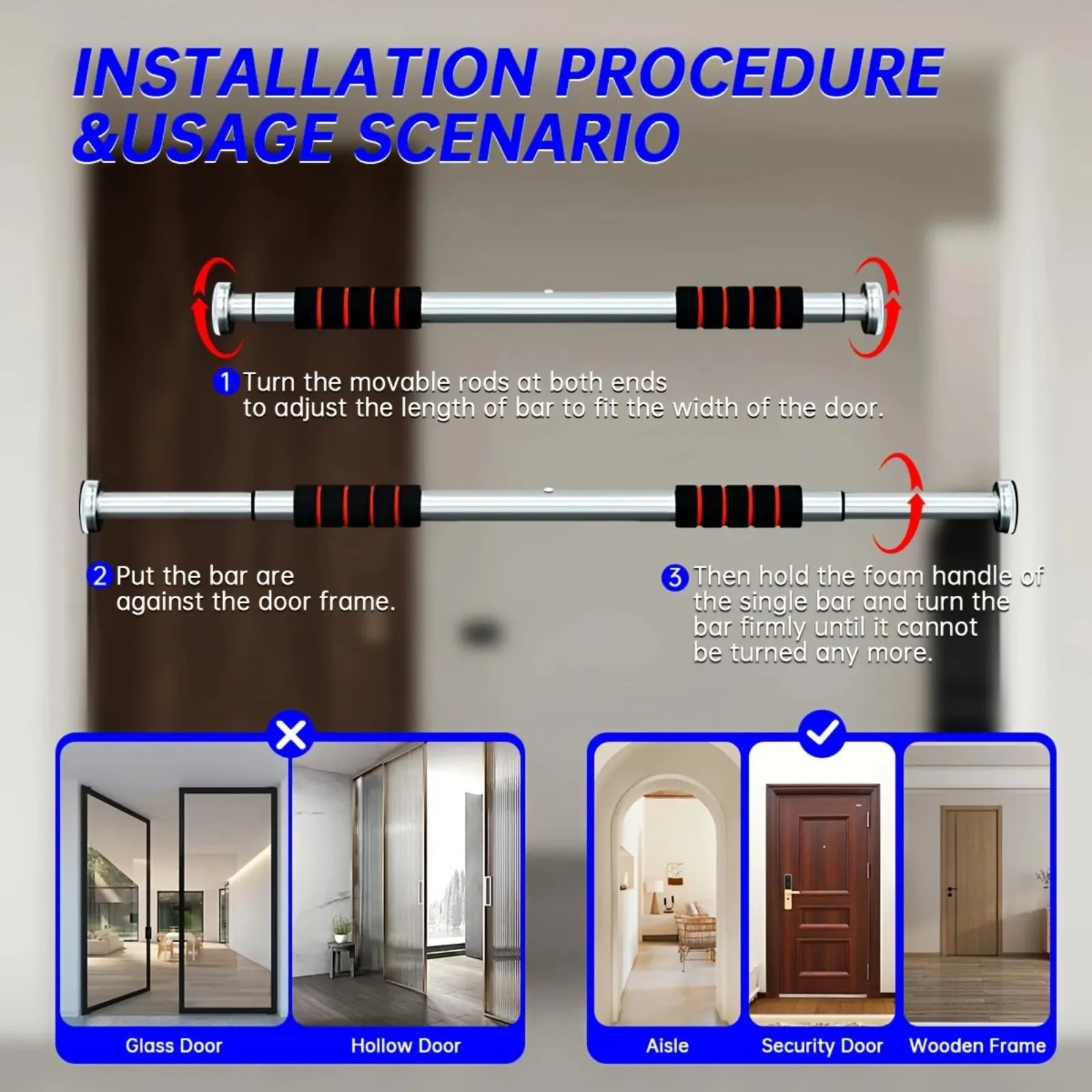 INSTALLATION PROCEDURE &USAGE SCENARIO

1 Turn the movable rods at both ends to adjust the length of bar to fit the width of the door.

2 Put the bar are against the door frame.

3 Then hold the foam handle of the single bar and turn the bar firmly until it cannot be turned any more.

Glass Door

Hollow Door

Aisle

Security Door

Wooden Frame