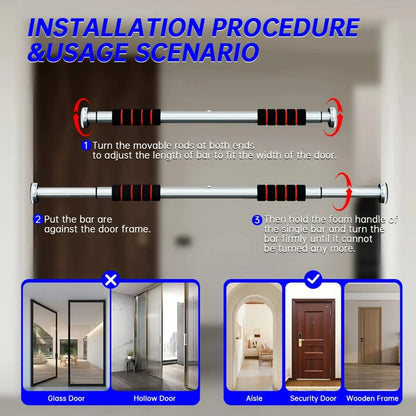 INSTALLATION PROCEDURE &USAGE SCENARIO

1 Turn the movable rods at both ends to adjust the length of bar to fit the width of the door.

2 Put the bar are against the door frame.

3 Then hold the foam handle of the single bar and turn the bar firmly until it cannot be turned any more.

Glass Door

Hollow Door

Aisle

Security Door

Wooden Frame