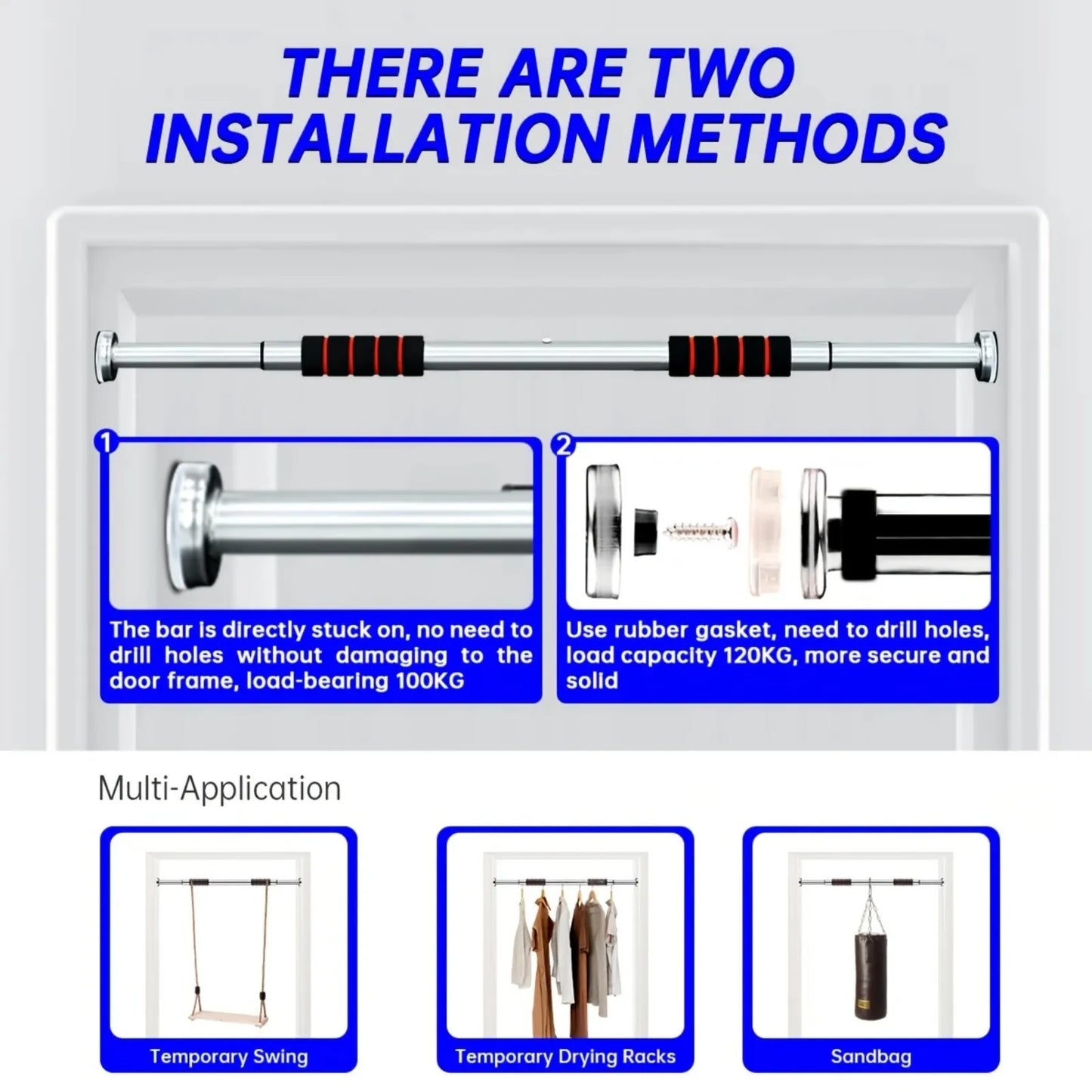 THERE ARE TWO INSTALLATION METHODS

1

The bar is directly stuck on, no need to drill holes without damaging to the door frame, load-bearing 100KG

2

Use rubber gasket, need to drill holes, load capacity 120KG, more secure and solid

Multi-Application

Temporary Swing

Temporary Drying Racks

Sandbag