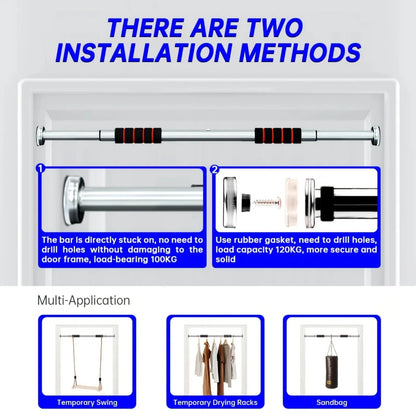 THERE ARE TWO INSTALLATION METHODS

1

The bar is directly stuck on, no need to drill holes without damaging to the door frame, load-bearing 100KG

2

Use rubber gasket, need to drill holes, load capacity 120KG, more secure and solid

Multi-Application

Temporary Swing

Temporary Drying Racks

Sandbag